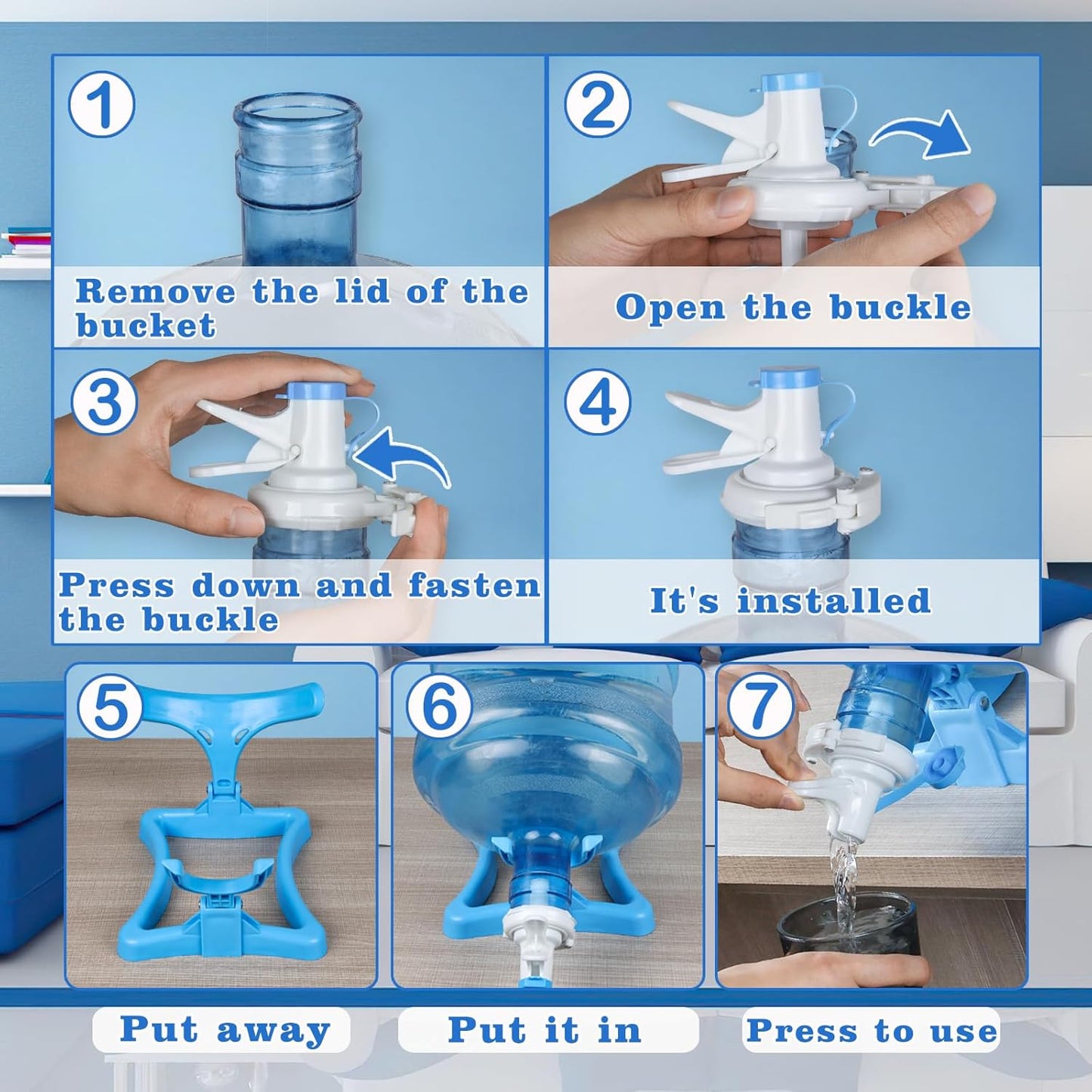 1
Remove the lid of the bucket

2
Open the buckle

3
Press down and fasten the buckle

4
It's installed

5
6
7

Put away

Put it in

Press to use