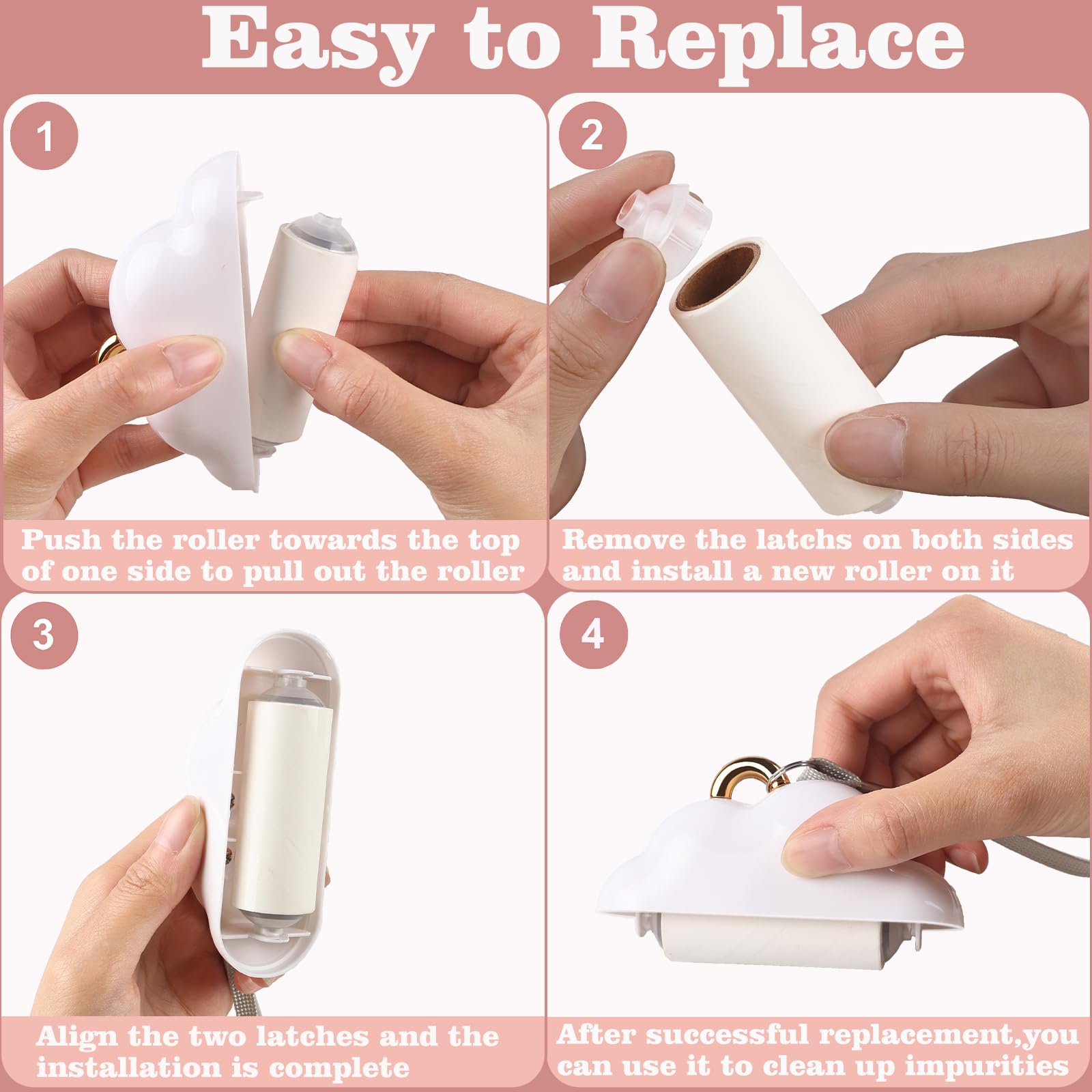 Easy to Replace

1

Push the roller towards the top of one side to pull out the roller

2

Remove the latchs on both sides and install a new roller on it

3

Align the two latches and the installation is complete

4

After successful replacement,you can use it to clean up impurities