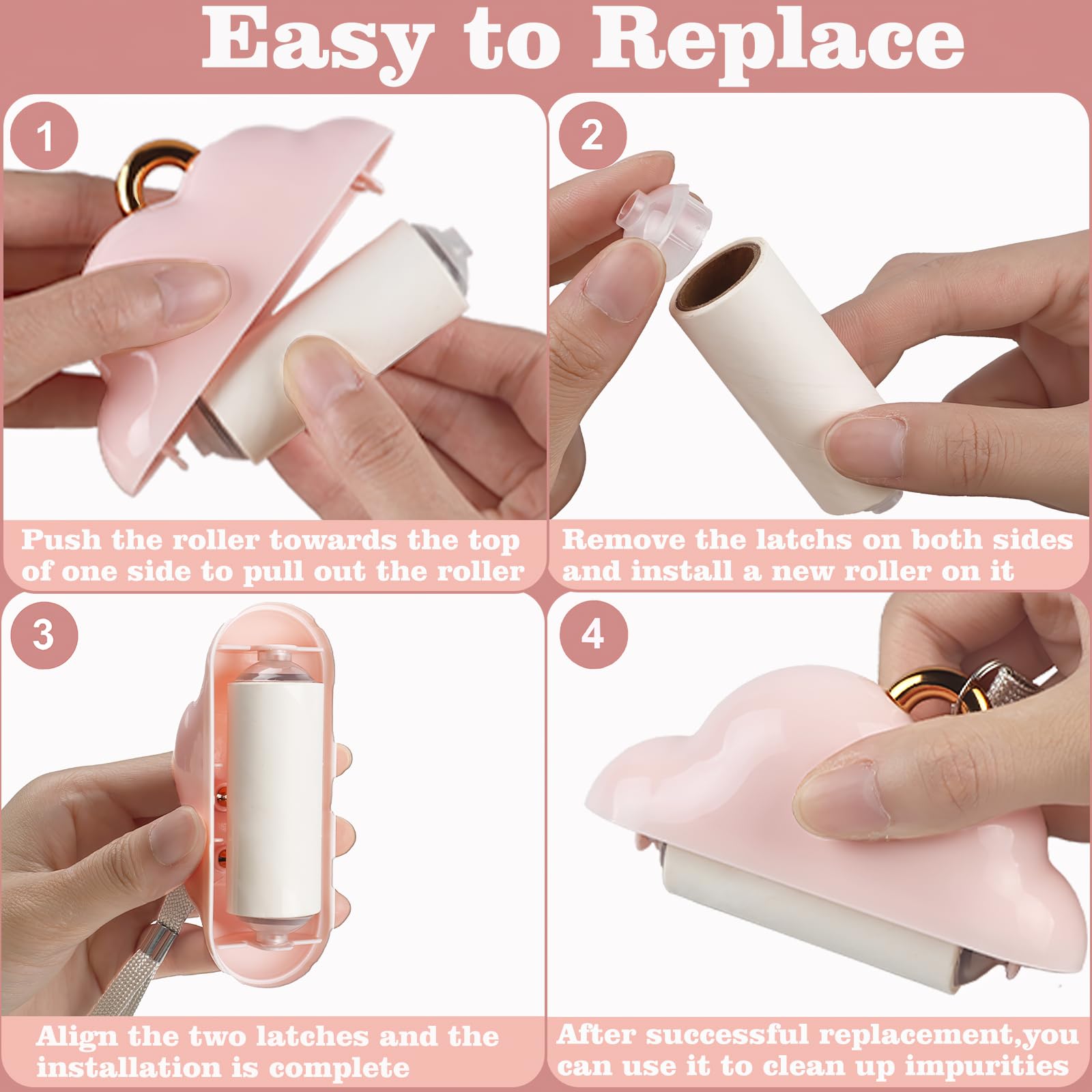 Easy to Replace

1

Push the roller towards the top of one side to pull out the roller

2

Remove the latchs on both sides and install a new roller on it

3

Align the two latches and the installation is complete

4

After successful replacement,you can use it to clean up impurities