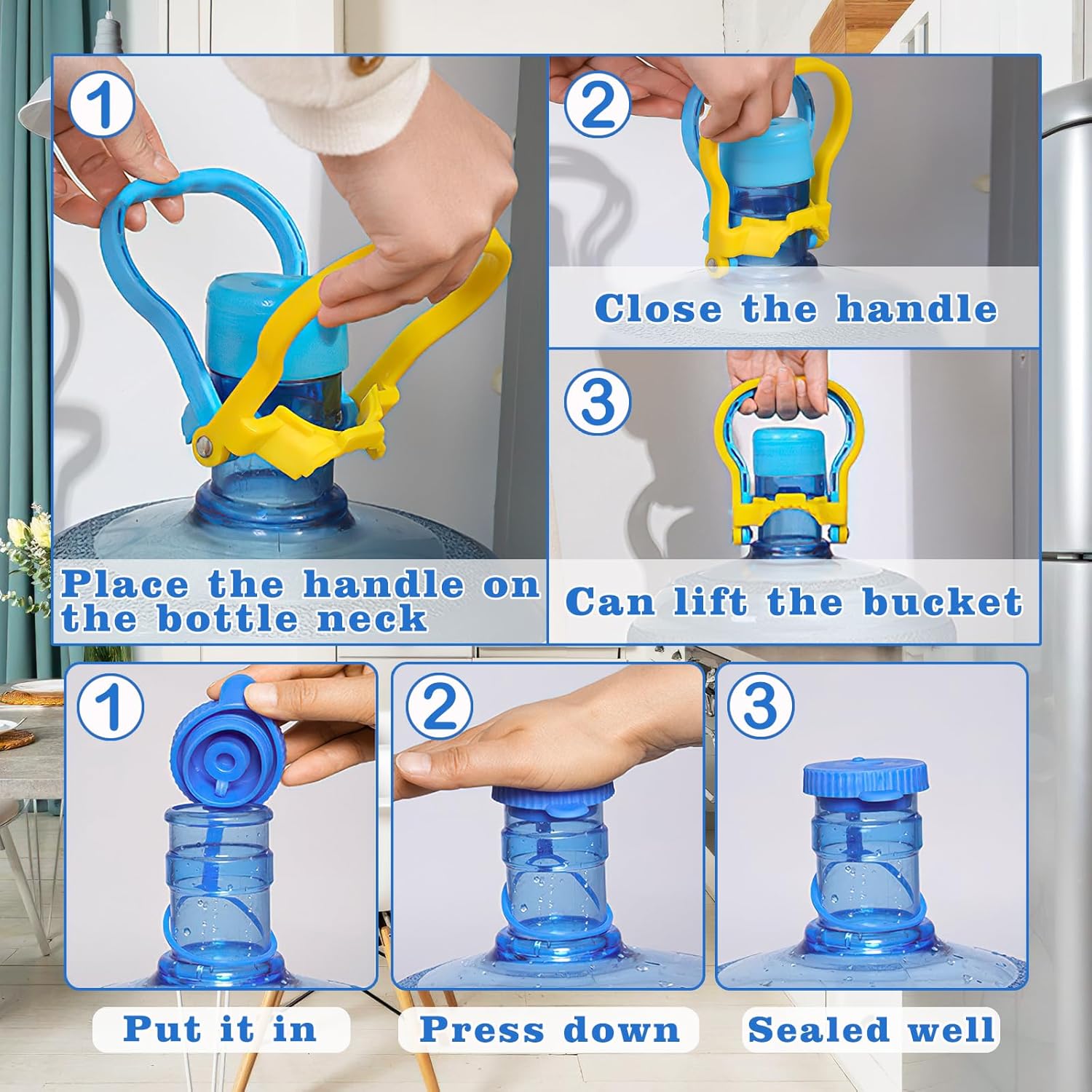 1

Place the handle on the bottle neck

2

Close the handle

3

Can lift the bucket

1

Put it in

2

Press down

3

Sealed well